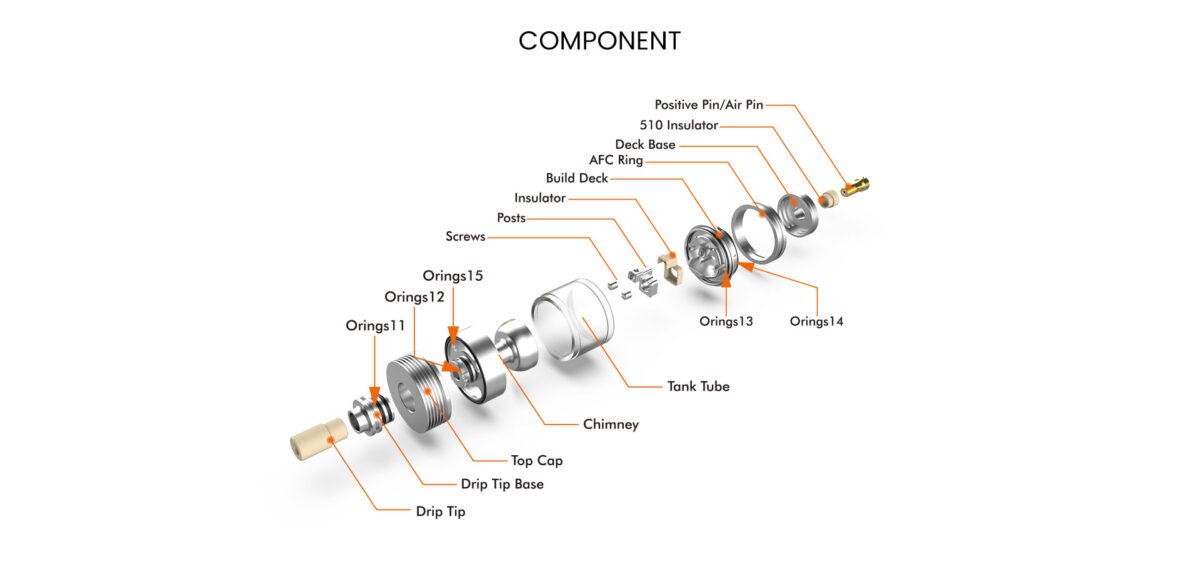 COMPONENT

Positive Pin/Air Pin
510 Insulator
Deck Base
AFC Ring
Build Deck
Insulator
Posts
Screws
Orings15
Orings12
Orings11
Orings13
Orings14
Tank Tube
Chimney
Top Cap
Drip Tip Base
Drip Tip