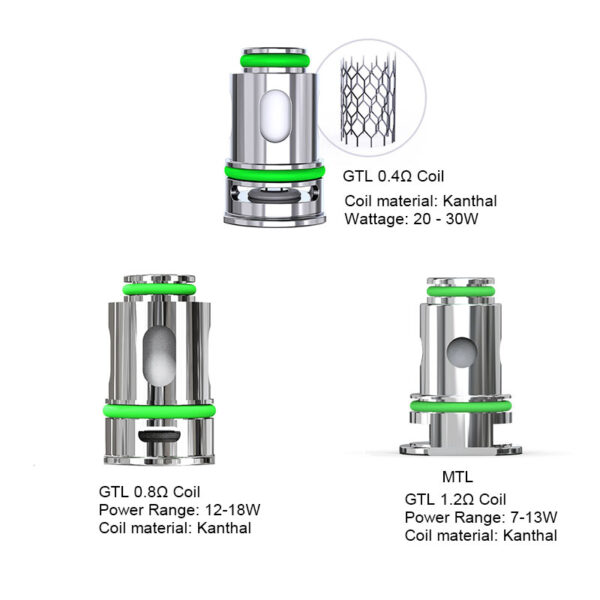 GTL 0.4Ω Coil
Coil material: Kanthal
Wattage: 20 - 30W

GTL 0.8Ω Coil
Power Range: 12-18W
Coil material: Kanthal

MTL
GTL 1.2Ω Coil
Power Range: 7-13W
Coil material: Kanthal